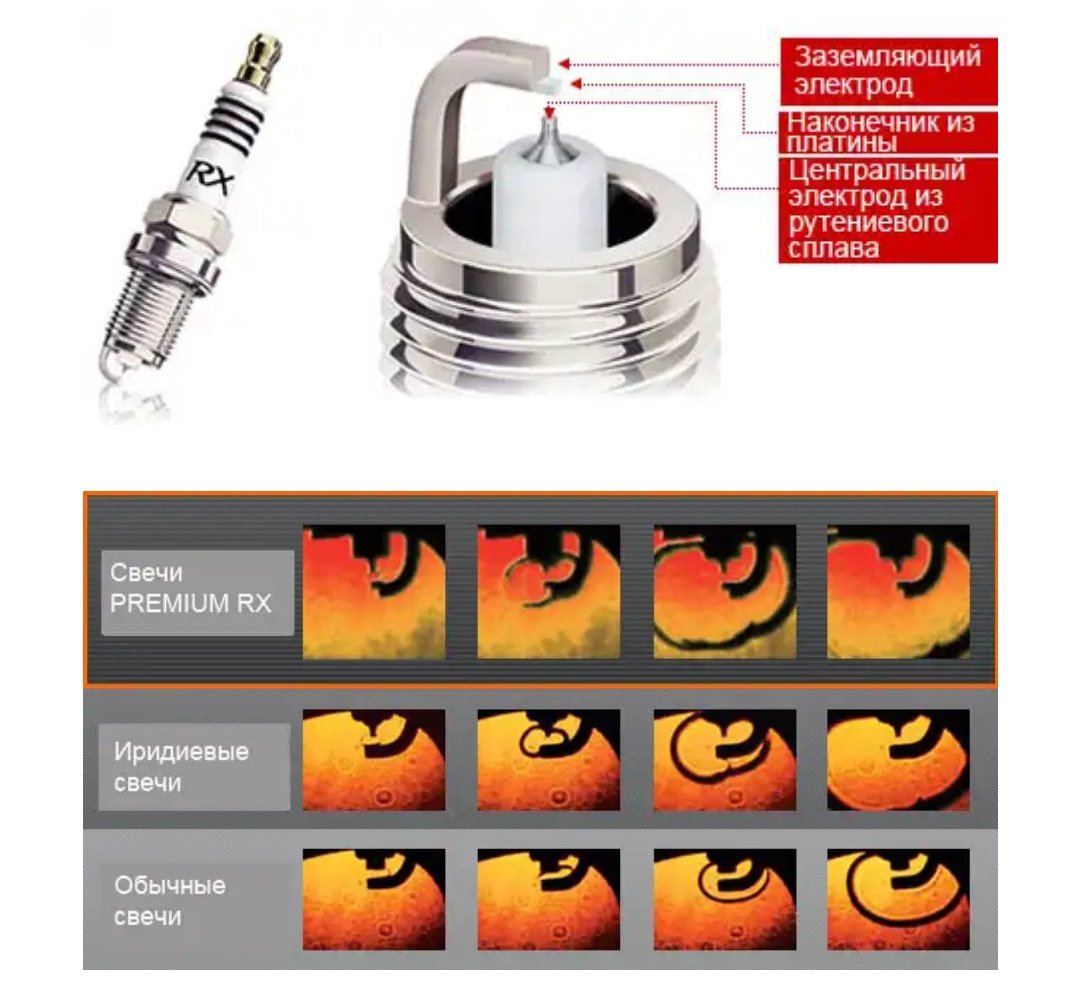 RX

Заземляющий электрод

Наконечник из платины

Центральный электрод из рутениевого сплава

Свечи PREMIUM RX

Иридиевые свечи

Обычные свечи