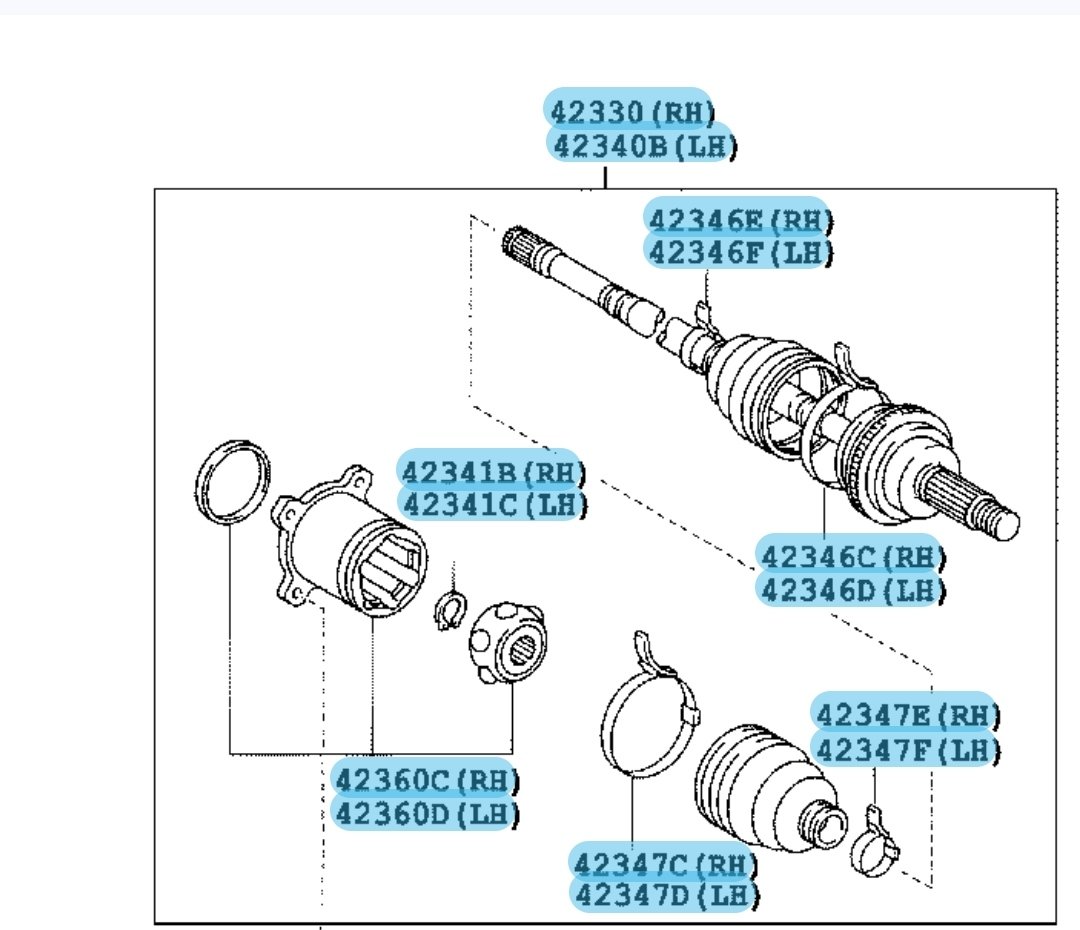 42330 (RH)
42340B (LH)

42346E (RH)
42346F (LH)

42341B (RH)
42341C (LH)

42346C (RH)
42346D (LH)

42347E (RH)
42347F (LH)

42360C (RH)
42360D (LH)

42347C (RH)
42347D (LH)